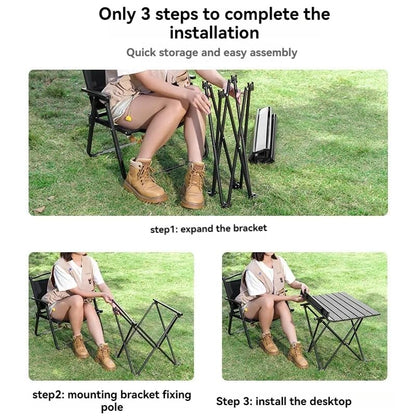 Only 3 steps to complete the installation

Quick storage and easy assembly

step1: expand the bracket

step2: mounting bracket fixing pole

Step 3: install the desktop