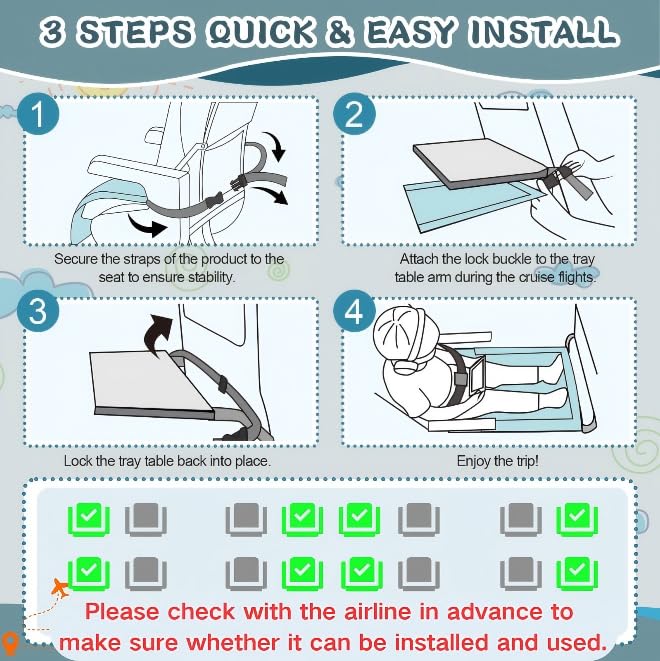 3 STEPS QUICK & EASY INSTALL

1

Secure the straps of the product to the seat to ensure stability.

2

Attach the lock buckle to the tray table arm during the cruise flights.

3

Lock the tray table back into place.

4

Enjoy the trip!

Please check with the airline in advance to make sure whether it can be installed and used.