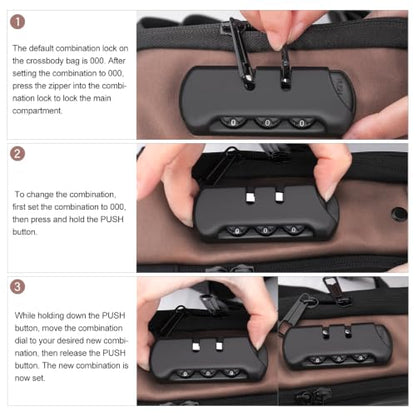 1

The default combination lock on the crossbody bag is 000. After setting the combination to 000, press the zipper into the combination lock to lock the main compartment.

0 0 0

2

To change the combination, first set the combination to 000, then press and hold the PUSH button.

0 0 0

3

While holding down the PUSH button, move the combination dial to your desired new combination, then release the PUSH button. The new combination is now set.