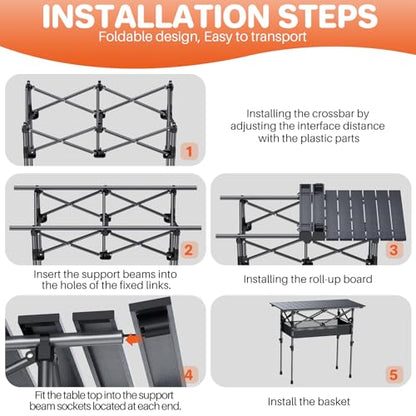 INSTALLATION STEPS
Foldable design, Easy to transport

1

Installing the crossbar by adjusting the interface distance with the plastic parts

2

Insert the support beams into the holes of the fixed links.

3

Installing the roll-up board

4

Fit the table top into the support beam sockets located at each end.

5

Install the basket