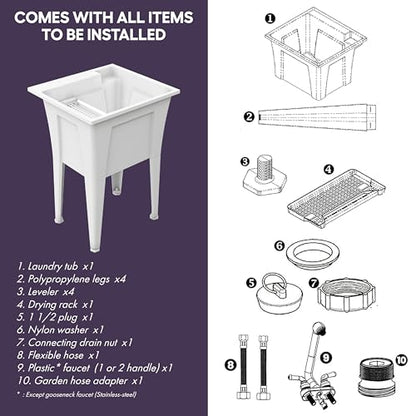 COMES WITH ALL ITEMS TO BE INSTALLED

1. Laundry tub x1
2. Polypropylene legs x4
3. Leveler x4
4. Drying rack x1
5. 1 1/2 plug x1
6. Nylon washer x1
7. Connecting drain nut x1
8. Flexible hose x1
9. Plastic* faucet (1 or 2 handle) x1
10. Garden hose adapter x1

* : Except gooseneck faucet (Stainless-steel)

1
2
3
4
6
5
7
8
9
10