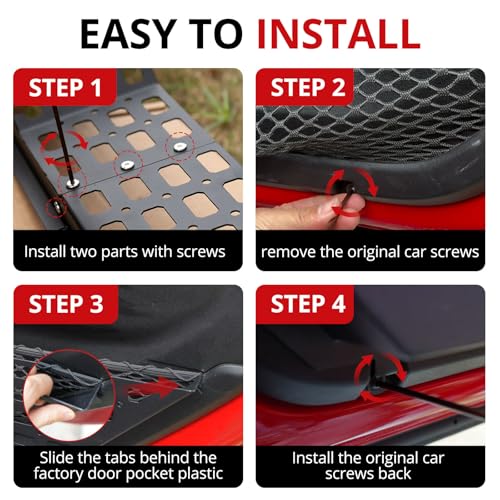 EASY TO INSTALL

STEP 1

Install two parts with screws

STEP 2

remove the original car screws

STEP 3

Slide the tabs behind the factory door pocket plastic

STEP 4

Install the original car screws back