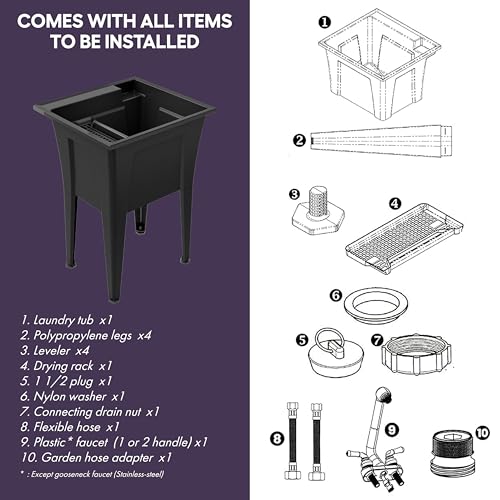 COMES WITH ALL ITEMS TO BE INSTALLED

1. Laundry tub x1
2. Polypropylene legs x4
3. Leveler x4
4. Drying rack x1
5. 1 1/2 plug x1
6. Nylon washer x1
7. Connecting drain nut x1
8. Flexible hose x1
9. Plastic* faucet (1 or 2 handle) x1
10. Garden hose adapter x1
* : Except gooseneck faucet (Stainless-steel)

1
2
3
4
6
5
7
8
9
10