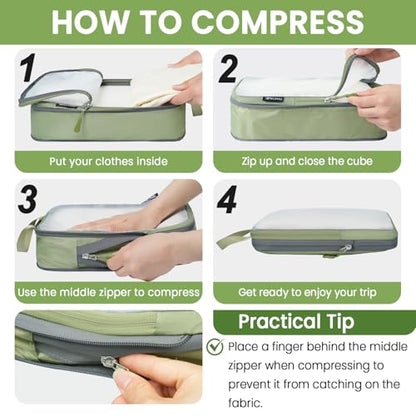 HOW TO COMPRESS

1

Put your clothes inside

2

Zip up and close the cube

3

Use the middle zipper to compress

4

Get ready to enjoy your trip

Practical Tip

Place a finger behind the middle zipper when compressing to prevent it from catching on the fabric.