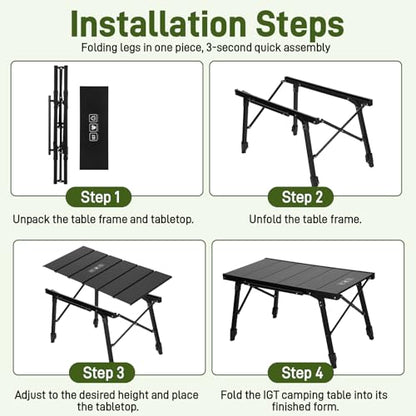 Installation Steps

Folding legs in one piece, 3-second quick assembly

Step 1

Unpack the table frame and tabletop.

Step 2

Unfold the table frame.

Step 3

Adjust to the desired height and place the tabletop.

Step 4

Fold the IGT camping table into its finished form.