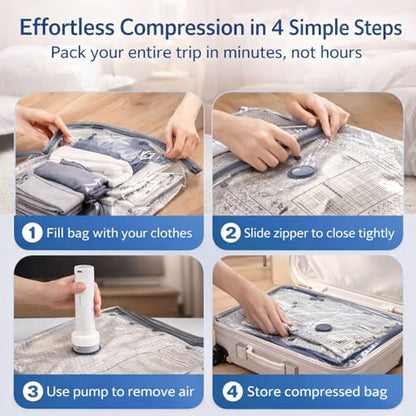 Effortless Compression in 4 Simple Steps
Pack your entire trip in minutes, not hours

1 Fill bag with your clothes

2 Slide zipper to close tightly

3 Use pump to remove air

4 Store compressed bag