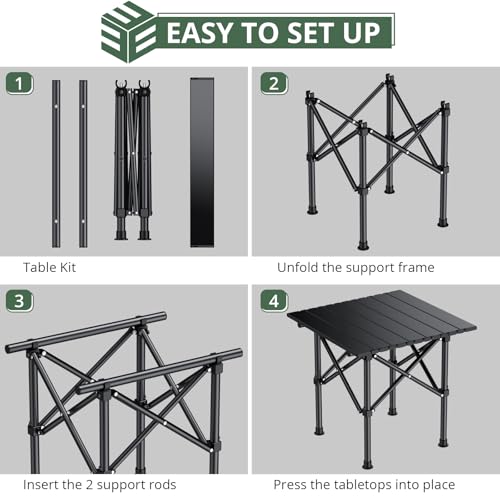 EASY TO SET UP

1

Table Kit

2

Unfold the support frame

3

Insert the 2 support rods

4

Press the tabletops into place