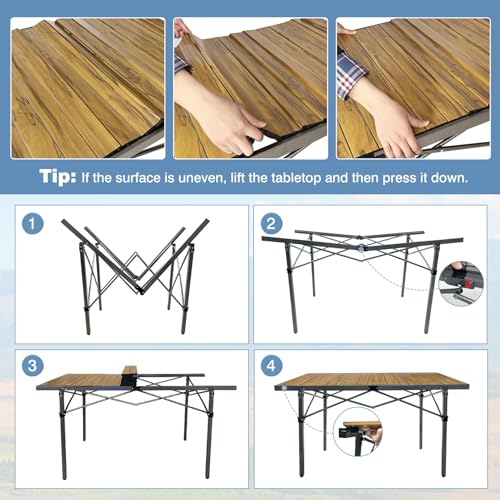 Tip: If the surface is uneven, lift the tabletop and then press it down.

1

2

3

4