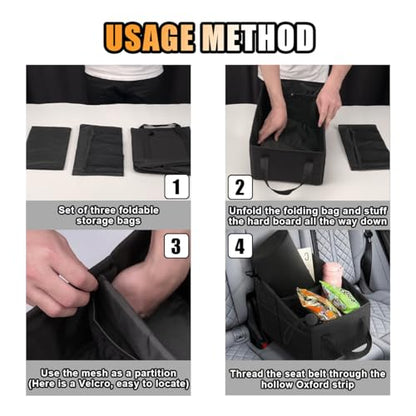 USAGE METHOD

1

Set of three foldable storage bags

2

Unfold the folding bag and stuff the hard board all the way down

3

Use the mesh as a partition (Here is a Velcro, easy to locate)

4

Thread the seat belt through the hollow Oxford strip