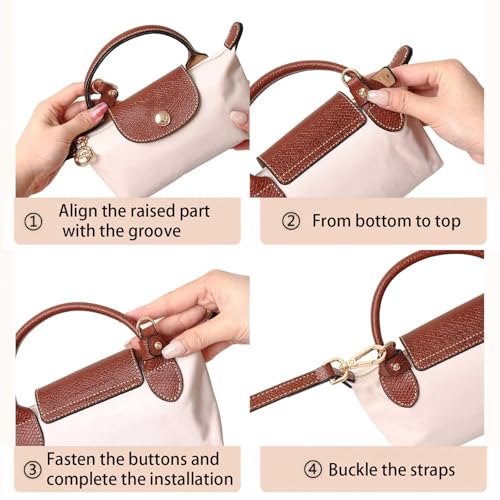 ① Align the raised part with the groove

② From bottom to top

③ Fasten the buttons and complete the installation

④ Buckle the straps