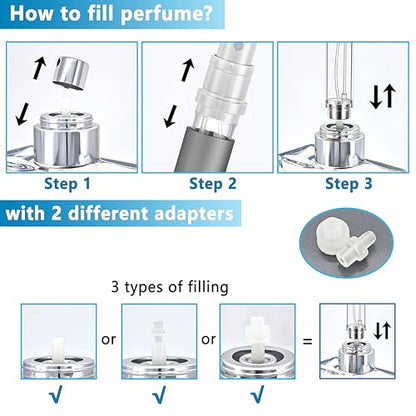 How to fill perfume?

Step 1

Step 2

Step 3

with 2 different adapters

3 types of filling

or

or

=

√

√

√