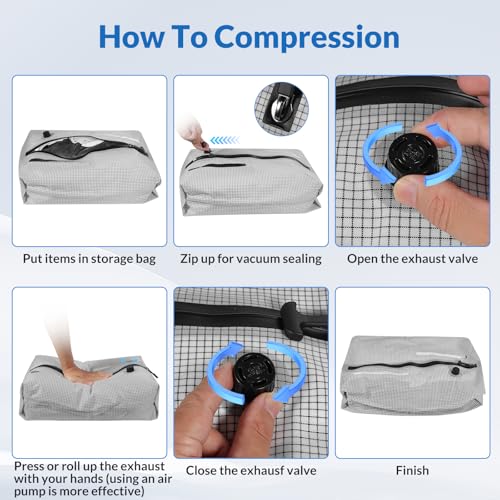 How To Compression

Put items in storage bag

Zip up for vacuum sealing

Open the exhaust valve

Press or roll up the exhaust with your hands (using an air pump is more effective)

Close the exhausf valve

Finish