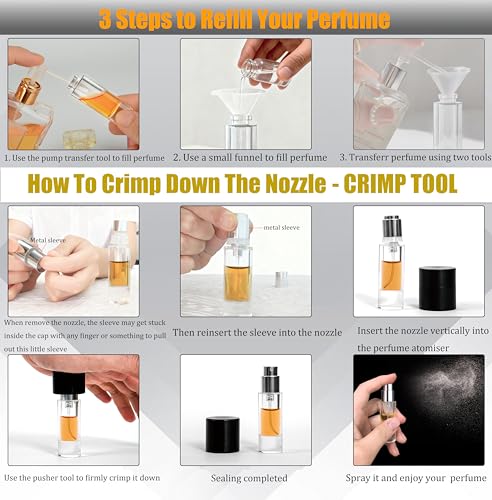 3 Steps to Refill Your Perfume

1. Use the pump transfer tool to fill perfume

2. Use a small funnel to fill perfume

3. Transferr perfume using two tools

How To Crimp Down The Nozzle - CRIMP TOOL

Metal sleeve

When remove the nozzle, the sleeve may get stuck inside the cap with any finger or something to pull out this little sleeve

metal sleeve

Then reinsert the sleeve into the nozzle

Insert the nozzle vertically into the perfume atomiser

Use the pusher tool to firmly crimp it down

Sealing completed

Spray it and enjoy your perfume