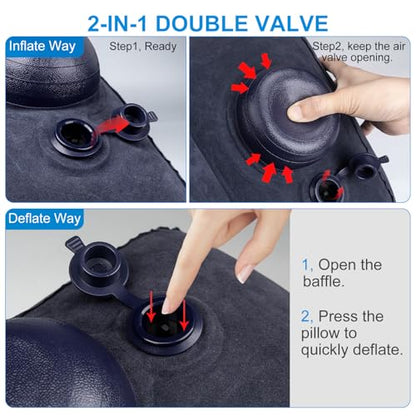 2-IN-1 DOUBLE VALVE

Inflate Way

Step1, Ready

Step2, keep the air valve opening.

Deflate Way

1, Open the baffle.

2, Press the pillow to quickly deflate.