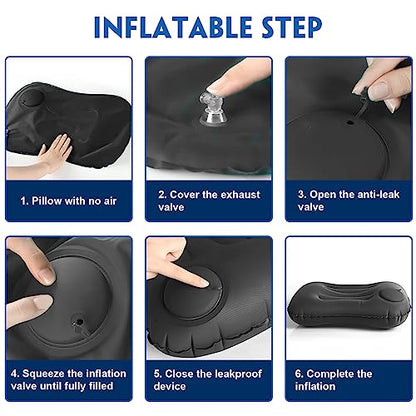 INFLATABLE STEP

1. Pillow with no air

2. Cover the exhaust valve

3. Open the anti-leak valve

4. Squeeze the inflation valve until fully filled

5. Close the leakproof device

6. Complete the inflation