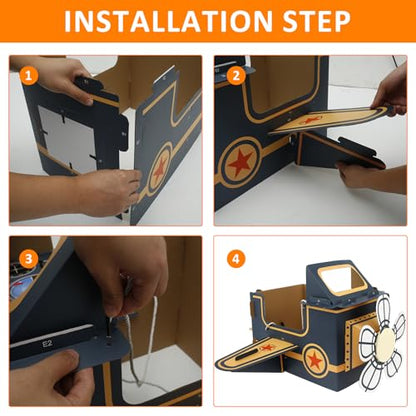 INSTALLATION STEP

1

2

3

E2

4