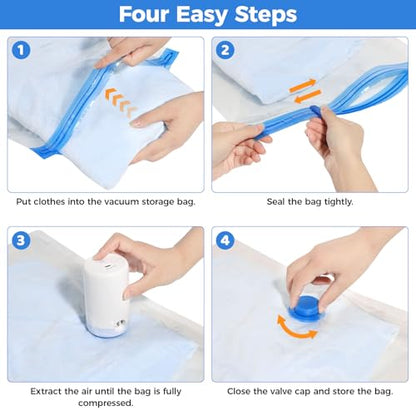 Four Easy Steps

1

Put clothes into the vacuum storage bag.

2

Seal the bag tightly.

3

Extract the air until the bag is fully compressed.

4

Close the valve cap and store the bag.