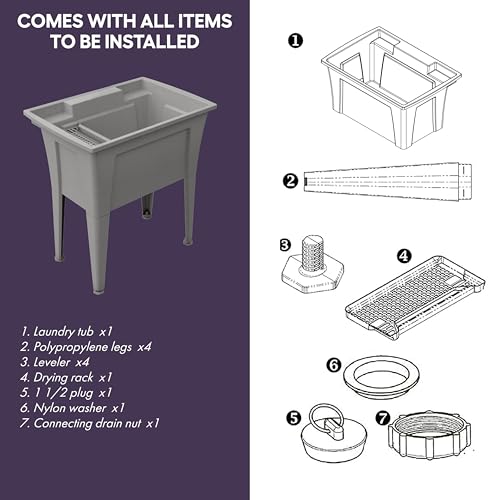 COMES WITH ALL ITEMS TO BE INSTALLED

1. Laundry tub x1
2. Polypropylene legs x4
3. Leveler x4
4. Drying rack x1
5. 1 1/2 plug x1
6. Nylon washer x1
7. Connecting drain nut x1

1
2
3
4
6
5
7