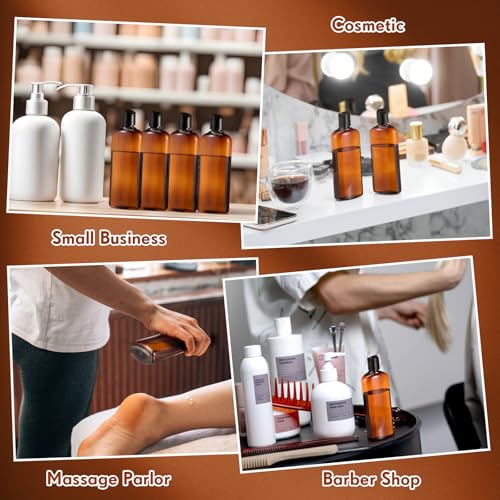 Cosmetic

Small Business

Massage Parlor

Barber Shop