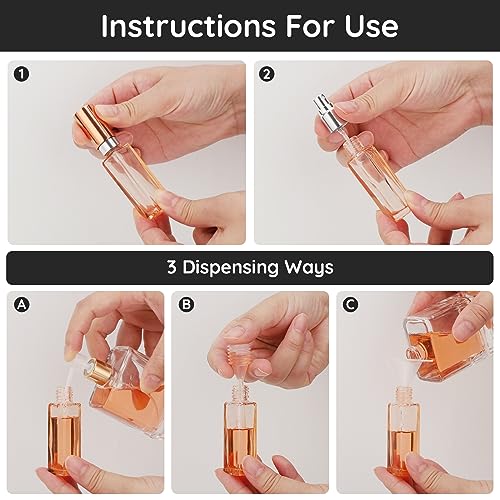 Instructions For Use

1

2

3 Dispensing Ways

A

B

C