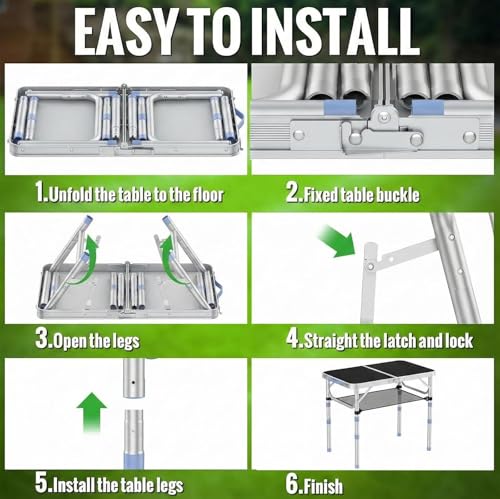 EASY TO INSTALL

1.Unfold the table to the floor

2.Fixed table buckle

3.Open the legs

4.Straight the latch and lock

5.Install the table legs

6.Finish