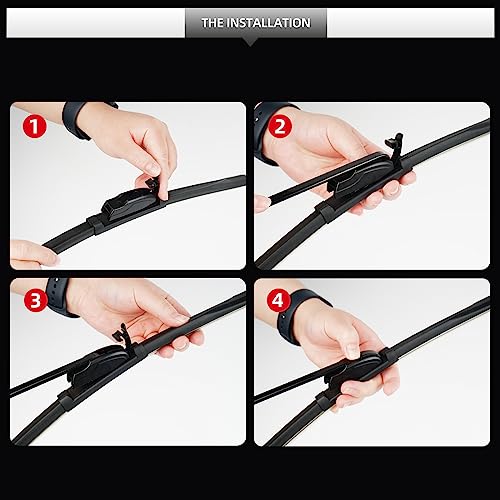 THE INSTALLATION

1

2

3

4