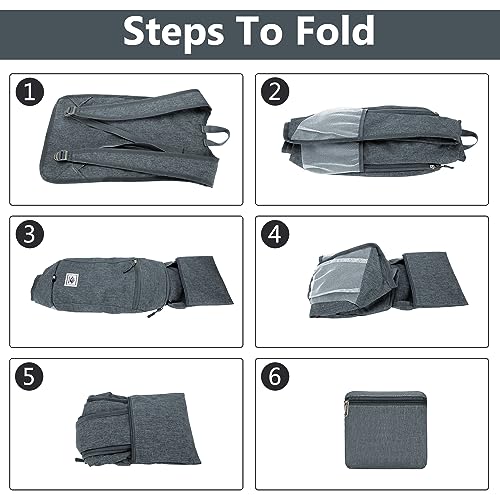 Steps To Fold

1

2

3

4

5

6