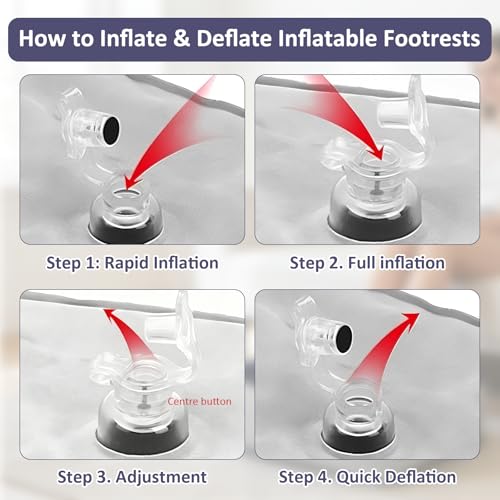 How to Inflate & Deflate Inflatable Footrests

Step 1: Rapid Inflation

Step 2. Full inflation

Centre button

Step 3. Adjustment

Step 4. Quick Deflation