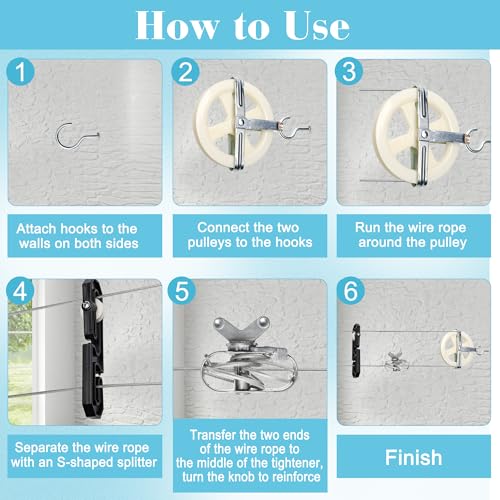 How to Use

1

Attach hooks to the walls on both sides

2

Connect the two pulleys to the hooks

3

Run the wire rope around the pulley

4

Separate the wire rope with an S-shaped splitter

5

Transfer the two ends of the wire rope to the middle of the tightener, turn the knob to reinforce

6

Finish