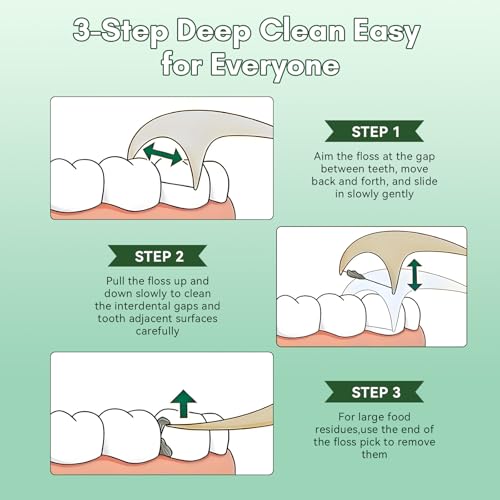 3-Step Deep Clean Easy for Everyone

STEP 1

Aim the floss at the gap between teeth, move back and forth, and slide in slowly gently

STEP 2

Pull the floss up and down slowly to clean the interdental gaps and tooth adjacent surfaces carefully

STEP 3

For large food residues,use the end of the floss pick to remove them