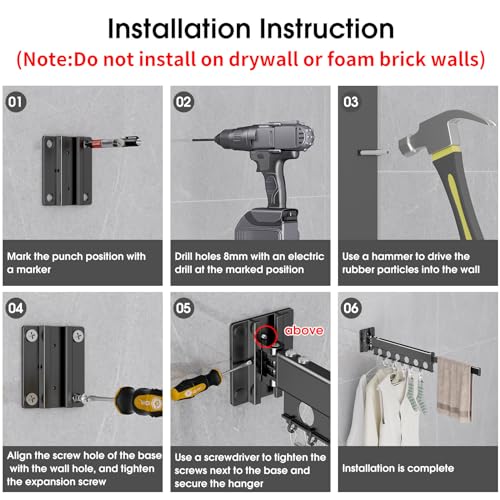 Installation Instruction
(Note:Do not install on drywall or foam brick walls)

01
Mark the punch position with a marker

02
Drill holes 8mm with an electric drill at the marked position

03
Use a hammer to drive the rubber particles into the wall

04
Align the screw hole of the base with the wall hole, and tighten the expansion screw

05
above
Use a screwdriver to tighten the screws next to the base and secure the hanger

06
Installation is complete