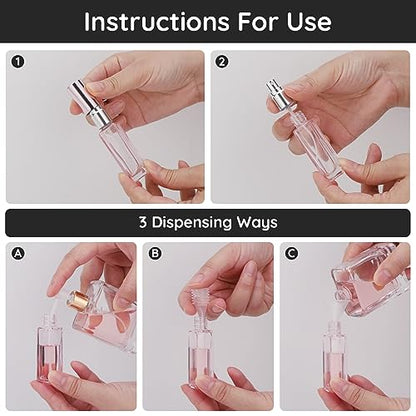 Instructions For Use

1

2

3 Dispensing Ways

A

B

C