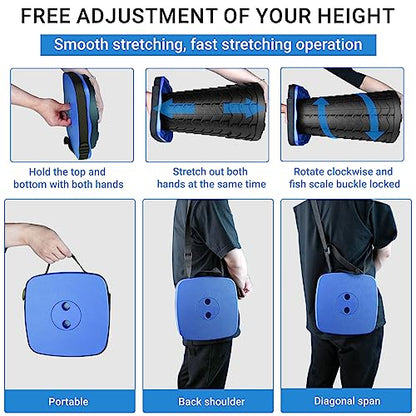 FREE ADJUSTMENT OF YOUR HEIGHT

Smooth stretching, fast stretching operation

Hold the top and bottom with both hands

Stretch out both hands at the same time

Rotate clockwise and fish scale buckle locked

Portable

Back shoulder

Diagonal span