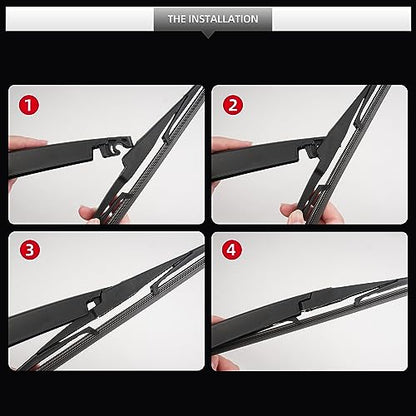 THE INSTALLATION

1

2

3

4