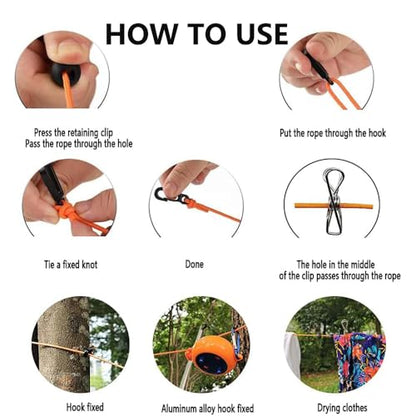 HOW TO USE

Press the retaining clip
Pass the rope through the hole

Put the rope through the hook

Tie a fixed knot

Done

The hole in the middle
of the clip passes through the rope

Hook fixed

Aluminum alloy hook fixed

Drying clothes