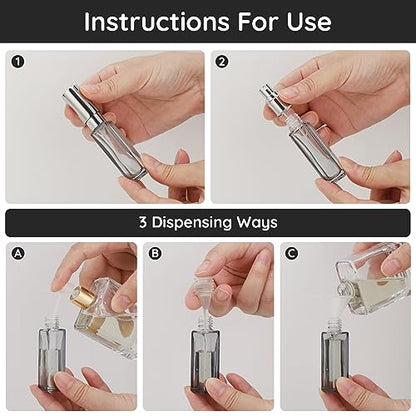 Instructions For Use

1

2

3 Dispensing Ways

A

B

C