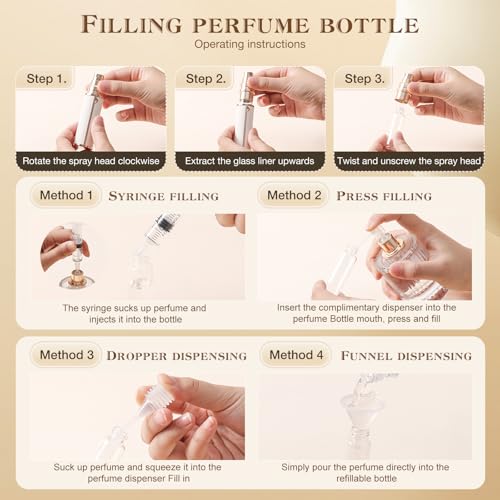 FILLING PERFUME BOTTLE
Operating instructions

Step 1.
Rotate the spray head clockwise

Step 2.
Extract the glass liner upwards

Step 3.
Twist and unscrew the spray head

Method 1 SYRINGE FILLING
The syringe sucks up perfume and injects it into the bottle

Method 2 PRESS FILLING
Insert the complimentary dispenser into the perfume Bottle mouth, press and fill

Method 3 DROPPER DISPENSING
Suck up perfume and squeeze it into the perfume dispenser Fill in

Method 4 FUNNEL DISPENSING
Simply pour the perfume directly into the refillable bottle