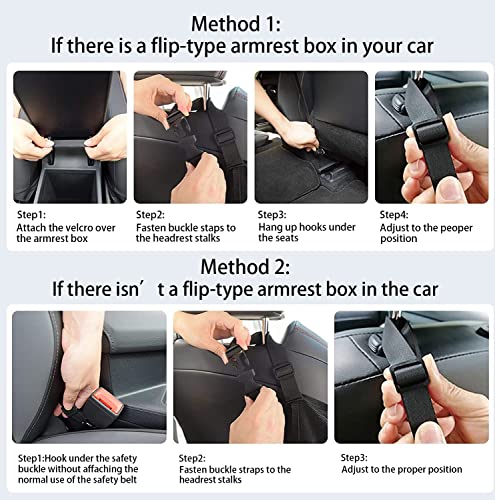 Method 1:
If there is a flip-type armrest box in your car

Step1:
Attach the velcro over the armrest box

Step2:
Fasten buckle staps to the headrest stalks

Step3:
Hang up hooks under the seats

Step4:
Adjust to the peoper position

Method 2:
If there isn’t a flip-type armrest box in the car

Step1:Hook under the safety buckle without affaching the normal use of the safety belt

Step2:
Fasten buckle straps to the headrest stalks

Step3:
Adjust to the proper position