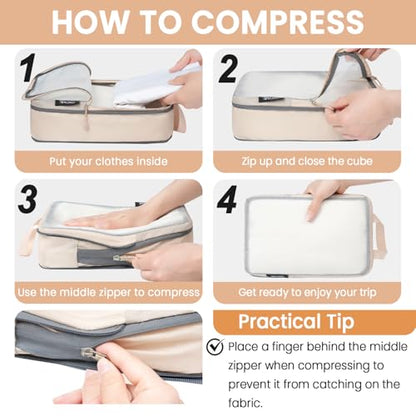 HOW TO COMPRESS

1

Put your clothes inside

2

Zip up and close the cube

3

Use the middle zipper to compress

4

Get ready to enjoy your trip

Practical Tip

Place a finger behind the middle zipper when compressing to prevent it from catching on the fabric.