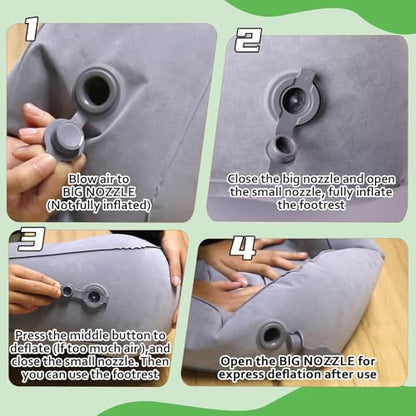 1

Blow air to BIG NOZZLE (Not fully inflated)

2

Close the big nozzle and open the small nozzle, fully inflate the footrest

3

Press the middle button to deflate (If too much air ),and close the small nozzle. Then you can use the footrest

4

Open the BIG NOZZLE for express deflation after use