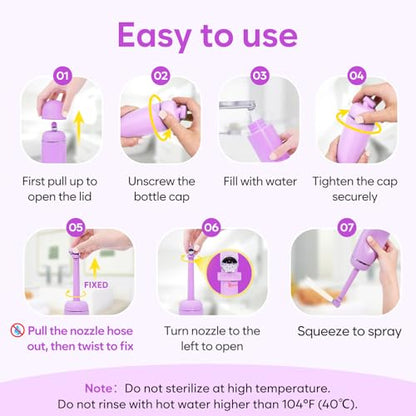 Easy to use

01
First pull up to open the lid

02
Unscrew the bottle cap

03
Fill with water

04
Tighten the cap securely

05
FIXED
Pull the nozzle hose out, then twist to fix

06
Turn nozzle to the left to open

07
Squeeze to spray

Note: Do not sterilize at high temperature.
Do not rinse with hot water higher than 104°F (40°C).