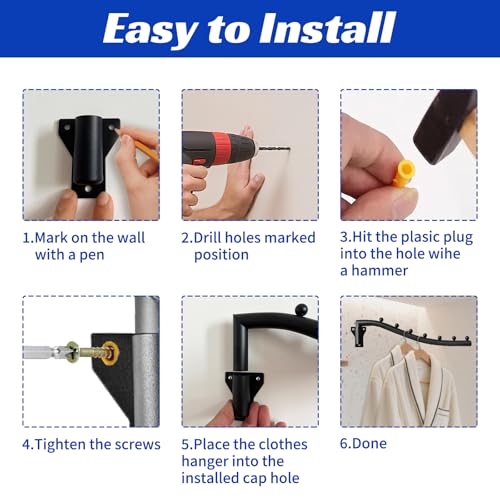 Easy to Install

1.Mark on the wall with a pen

2.Drill holes marked position

3.Hit the plasic plug into the hole wihe a hammer

4.Tighten the screws

5.Place the clothes hanger into the installed cap hole

6.Done