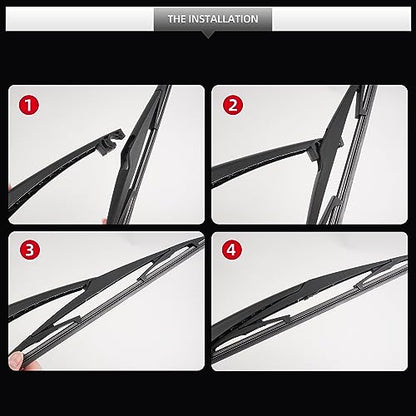 THE INSTALLATION

1

2

3

4