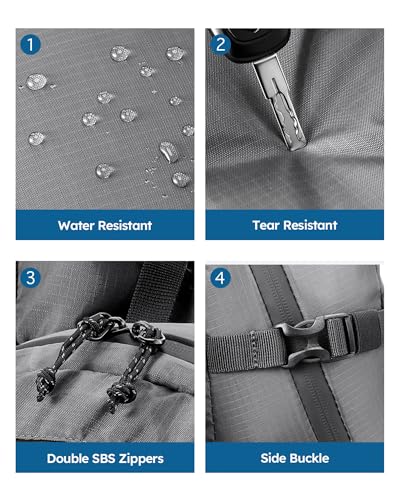 1

Water Resistant

2

Tear Resistant

3

Double SBS Zippers

4

Side Buckle