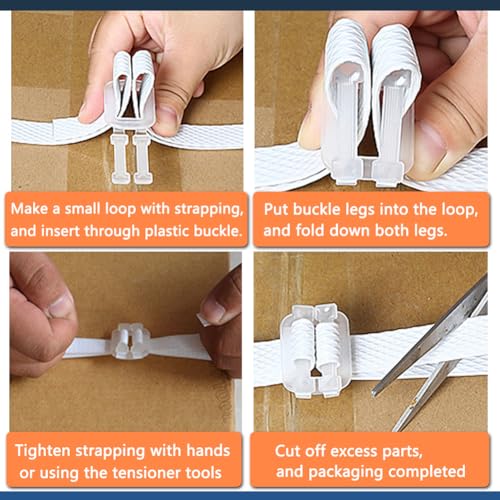 Make a small loop with strapping, and insert through plastic buckle.

Put buckle legs into the loop, and fold down both legs.

Tighten strapping with hands or using the tensioner tools

Cut off excess parts, and packaging completed