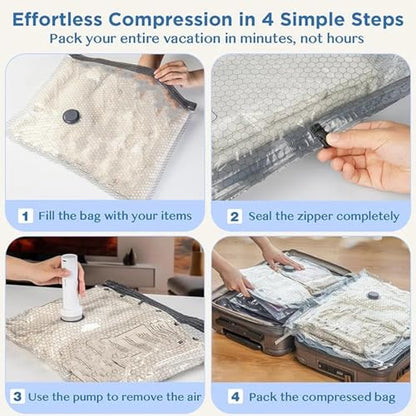 Effortless Compression in 4 Simple Steps
Pack your entire vacation in minutes, not hours

1 Fill the bag with your items

2 Seal the zipper completely

3 Use the pump to remove the air

4 Pack the compressed bag