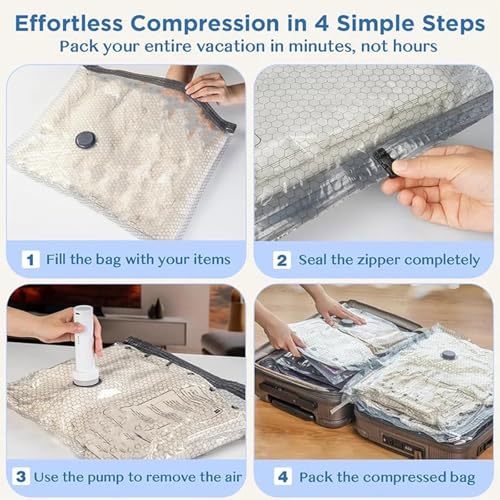 Effortless Compression in 4 Simple Steps

Pack your entire vacation in minutes, not hours

1 Fill the bag with your items

2 Seal the zipper completely

3 Use the pump to remove the air

4 Pack the compressed bag