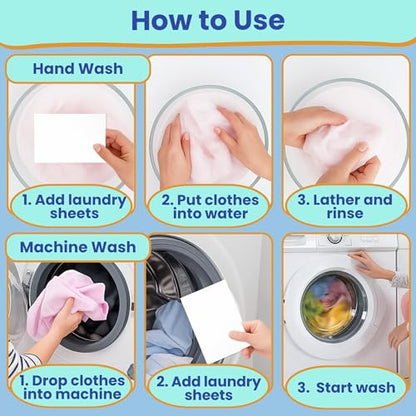 How to Use

Hand Wash

1. Add laundry sheets

2. Put clothes into water

3. Lather and rinse

Machine Wash

1. Drop clothes into machine

2. Add laundry sheets

3. Start wash