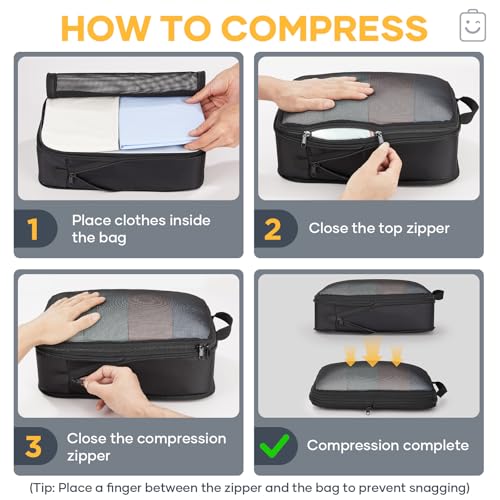 HOW TO COMPRESS

1 Place clothes inside the bag

2 Close the top zipper

3 Close the compression zipper

Compression complete

(Tip: Place a finger between the zipper and the bag to prevent snagging)