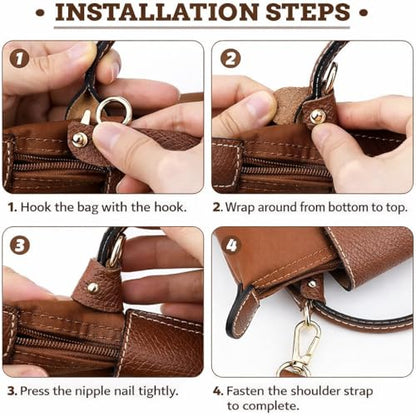 • INSTALLATION STEPS •

1

2

1. Hook the bag with the hook.

2. Wrap around from bottom to top.

3

4

3. Press the nipple nail tightly.

4. Fasten the shoulder strap to complete.